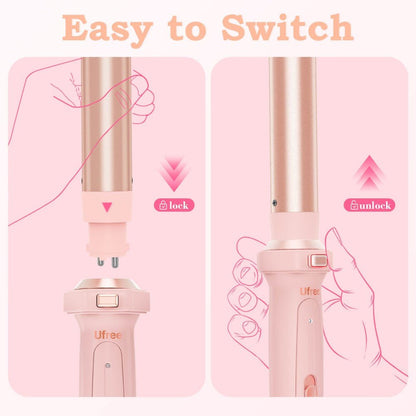 Easy to Switch

lock

Ufree

unlock

Ufree