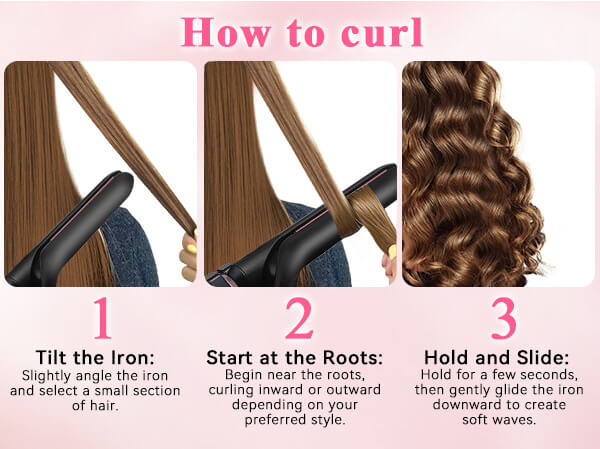 How to curl

1

Tilt the Iron:
Slightly angle the iron and select a small section of hair.

2

Start at the Roots:
Begin near the roots, curling inward or outward depending on your preferred style.

3

Hold and Slide:
Hold for a few seconds, then gently glide the iron downward to create soft waves.